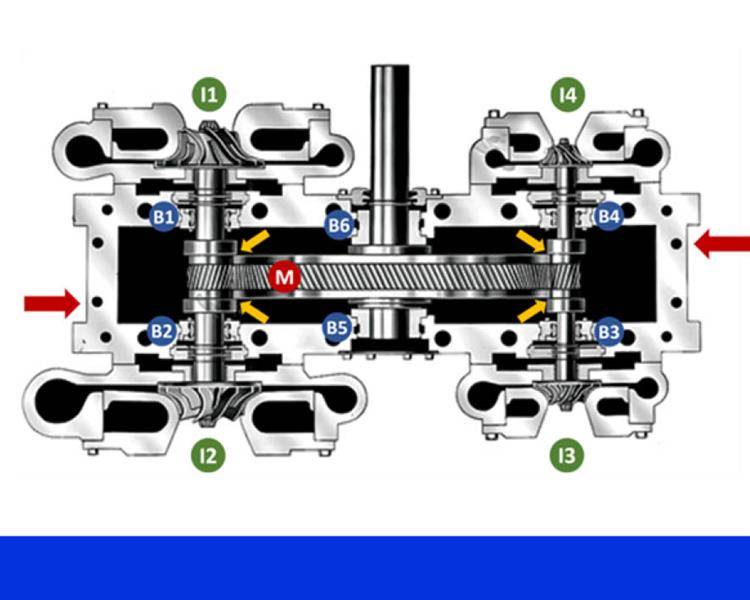 I1
I4
B1
B6
B4
M
B2
B5
B3
I2
I3