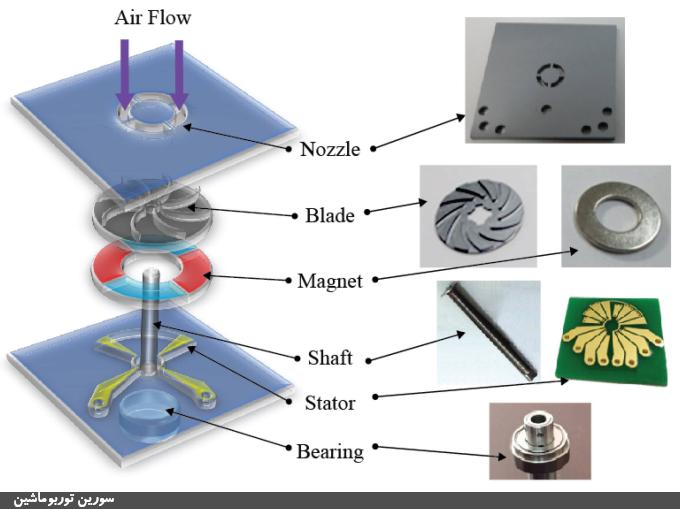 Air Flow

Nozzle

Blade

Magnet

Shaft

Stator

Bearing

سورین توربوماشین