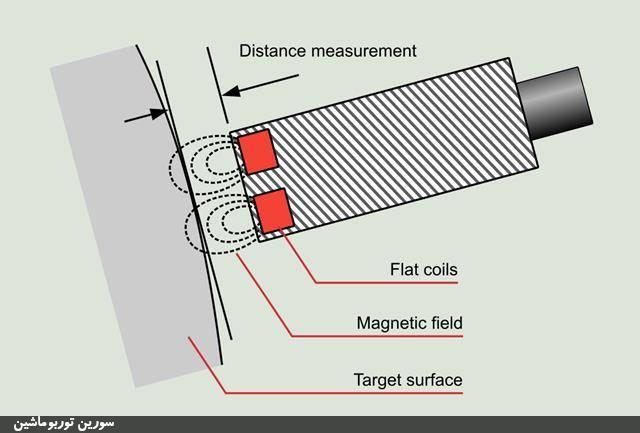 Distance measurement

Flat coils

Magnetic field

Target surface

سورین توربوماشین