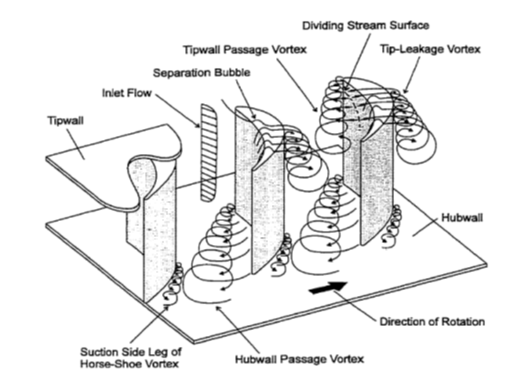 Dividing Stream Surface
Tipwall Passage Vortex
Tip-Leakage Vortex
Separation Bubble
Inlet Flow
Tipwall
Hubwall
Direction of Rotation
Suction Side Leg of Horse-Shoe Vortex
Hubwall Passage Vortex