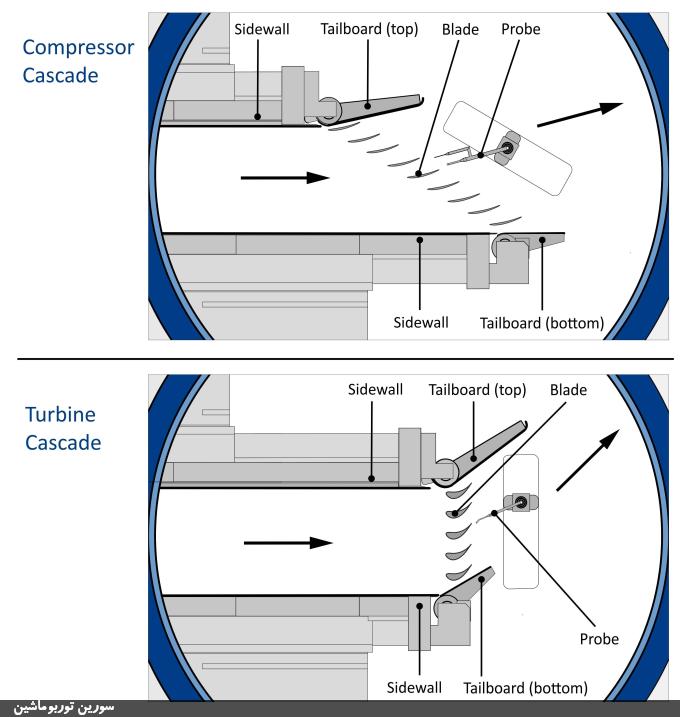 Compressor Cascade

Sidewall
Tailboard (top)
Blade
Probe
Sidewall
Tailboard (bottom)

Turbine Cascade

Sidewall
Tailboard (top)
Blade
Probe
Sidewall
Tailboard (bottom)

سورین توربوماشین